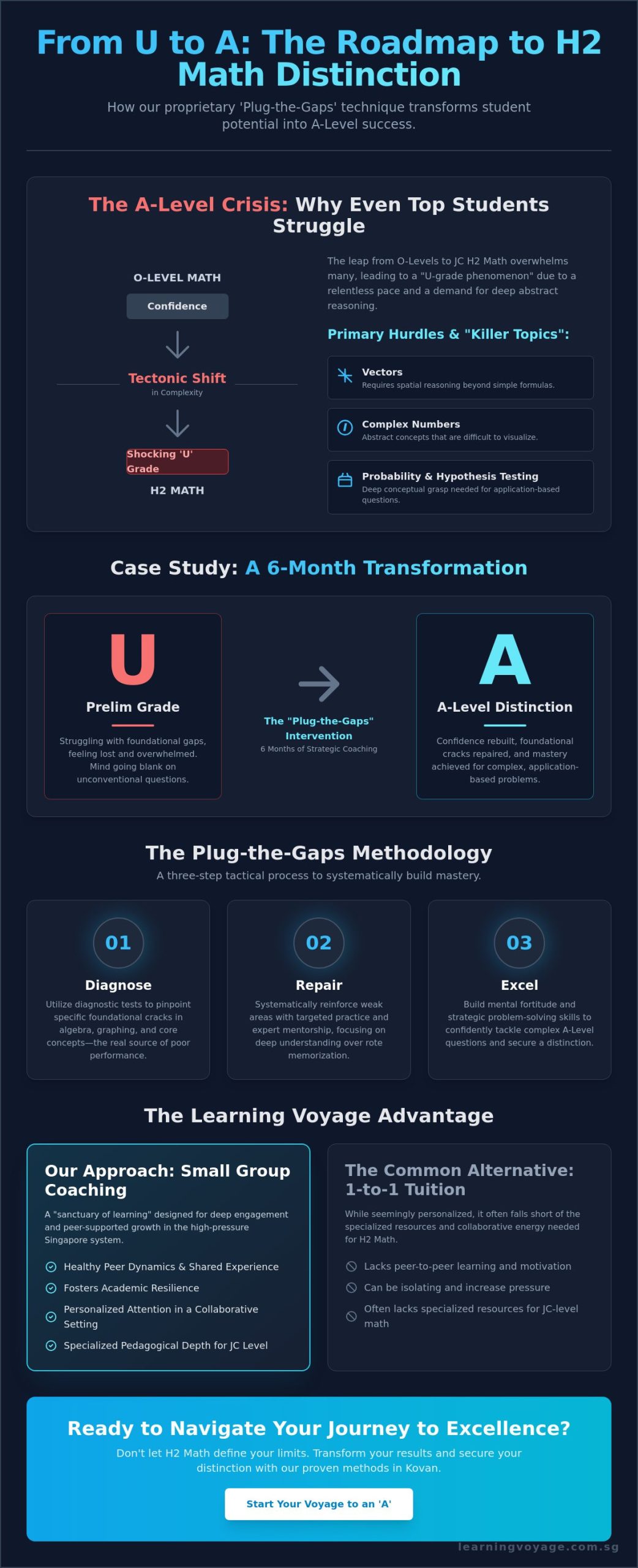 From U to A: The Roadmap to H2 Math Distinction

How our proprietary 'Plug-the-Gaps' technique transforms student potential into A-Level success.

The A-Level Crisis: Why Even Top Students Struggle

O-LEVEL MATH

Confidence

Tectonic Shift
in Complexity

Shocking 'U' Grade

H2 MATH

The leap from O-Levels to JC H2 Math overwhelms many, leading to a "U-grade phenomenon" due to a relentless pace and a demand for deep abstract reasoning.

Primary Hurdles & "Killer Topics":

Vectors
Requires spatial reasoning beyond simple formulas.

Complex Numbers
Abstract concepts that are difficult to visualize.

Probability & Hypothesis Testing
Deep conceptual grasp needed for application-based questions.

Case Study: A 6-Month Transformation

U
Prelim Grade
Struggling with foundational gaps, feeling lost and overwhelmed. Mind going blank on unconventional questions.

The "Plug-the-Gaps" Intervention
6 Months of Strategic Coaching

A
A-Level Distinction
Confidence rebuilt, foundational cracks repaired, and mastery achieved for complex, application-based problems.

The Plug-the-Gaps Methodology

A three-step tactical process to systematically build mastery.

01
Diagnose
Utilize diagnostic tests to pinpoint specific foundational cracks in algebra, graphing, and core concepts—the real source of poor performance.

02
Repair
Systematically reinforce weak areas with targeted practice and expert mentorship, focusing on deep understanding over rote memorization.

03
Excel
Build mental fortitude and strategic problem-solving skills to confidently tackle complex A-Level questions and secure a distinction.

The Learning Voyage Advantage

Our Approach: Small Group Coaching

A "sanctuary of learning" designed for deep engagement and peer-supported growth in the high-pressure Singapore system.

Healthy Peer Dynamics & Shared Experience
Fosters Academic Resilience
Personalized Attention in a Collaborative Setting
Specialized Pedagogical Depth for JC Level

The Common Alternative: 1-to-1 Tuition

While seemingly personalized, it often falls short of the specialized resources and collaborative energy needed for H2 Math.

Lacks peer-to-peer learning and motivation
Can be isolating and increase pressure
Often lacks specialized resources for JC-level math

Ready to Navigate Your Journey to Excellence?

Don't let H2 Math define your limits. Transform your results and secure your distinction with our proven methods in Kovan.

Start Your Voyage to an 'A'

learningvoyage.com.sg